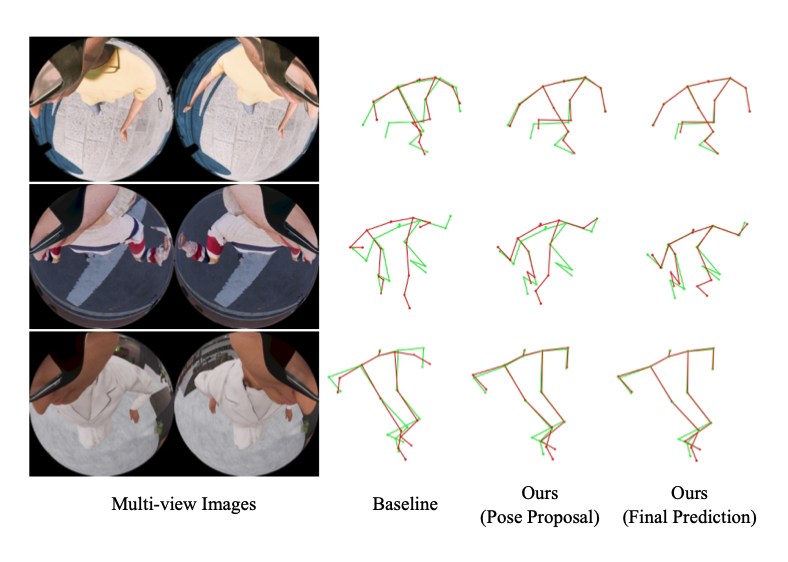 Multi-view Images

Baseline

Ours
(Pose Proposal)

Ours
(Final Prediction)